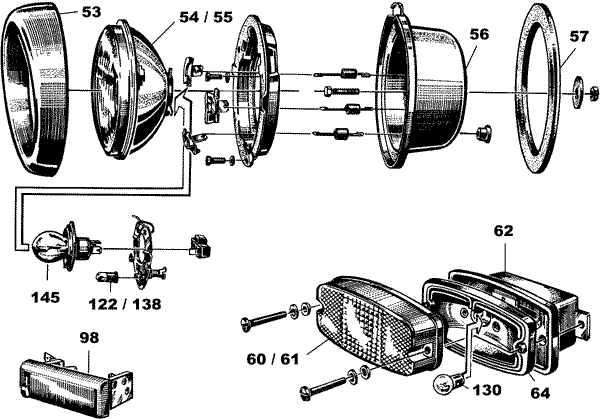 53
54 / 55
56
57
145
122 / 138
62
98
60 / 61
130
64