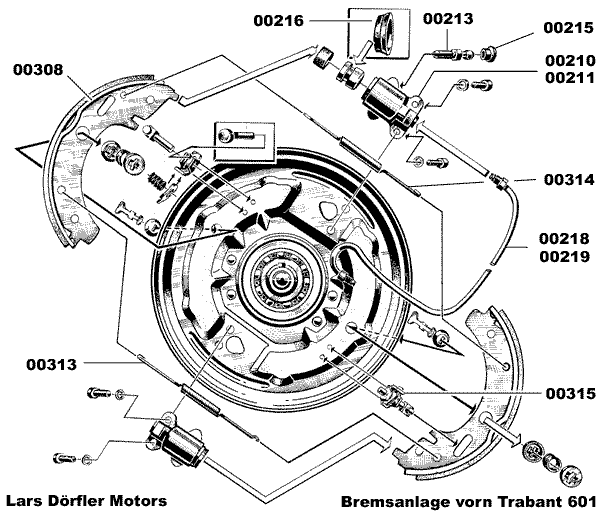 00216
00213
00215
00210
00211
00308
00314
00218
00219
00313
00315
Lars Dörfler Motors
Bremsanlage vorn Trabant 601