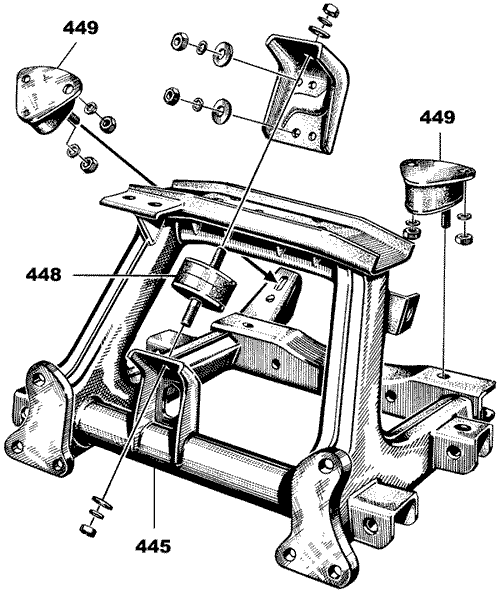 449

449

448

445