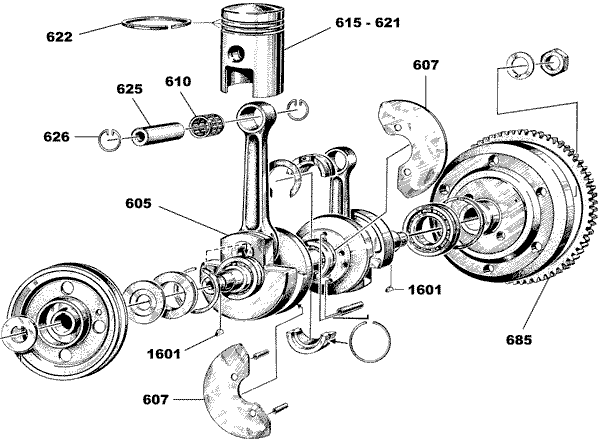 622
615 - 621
607
625
610
626
605
1601
685
1601
607