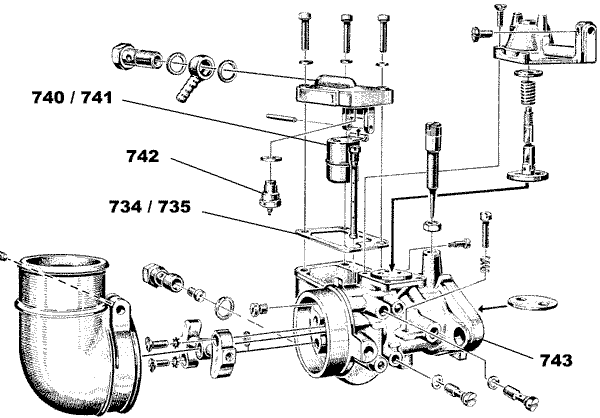 740 / 741
742
734 / 735
743