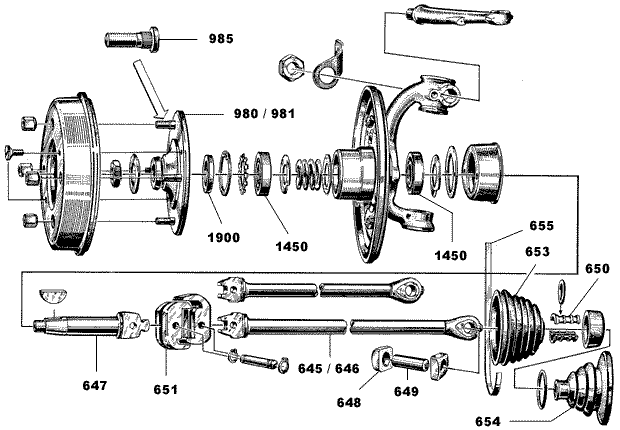 985

980 / 981

1900

1450

1450

655

653

650

647

651

645 / 646

648

649

654